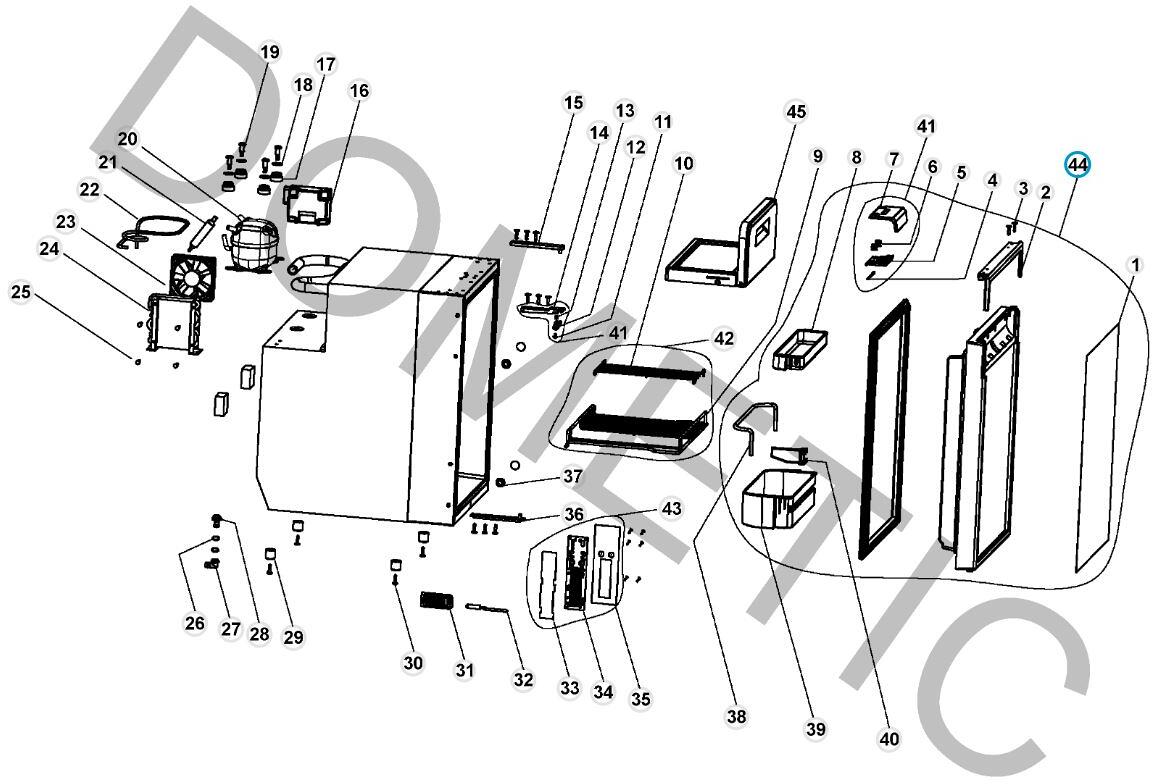 DOMETIC

19
18
17
16
20
21
22
23
24
25
15
14
13
12
11
10
45
9
8
7
41
6
5
4
3
2
44
1
41
42
37
36
43
26
27
28
29
30
31
32
33
34
35
38
39
40