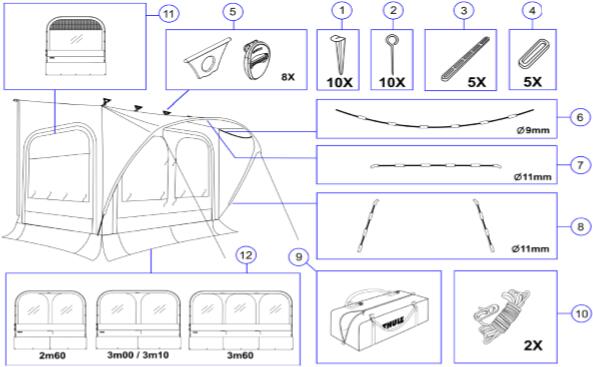 11

5

8X

1

10X

2

10X

3

5X

4

5X

6

Ø9mm

7

Ø11mm

8

Ø11mm

12

2m60

3m00 / 3m10

3m60

9

THULE

10

2X