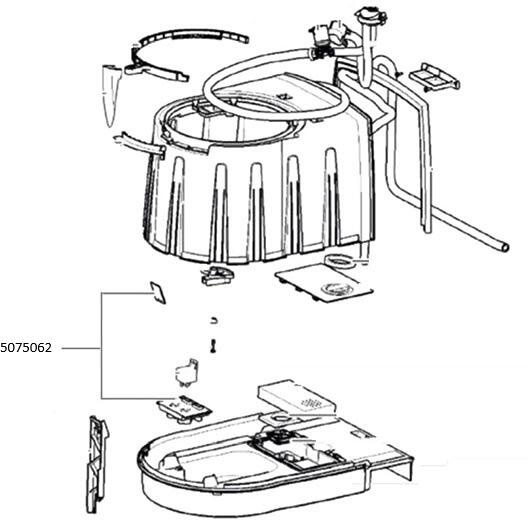 5075062