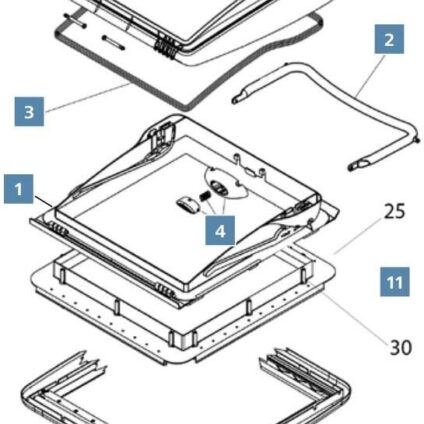 2
3
1
4
25
11
30