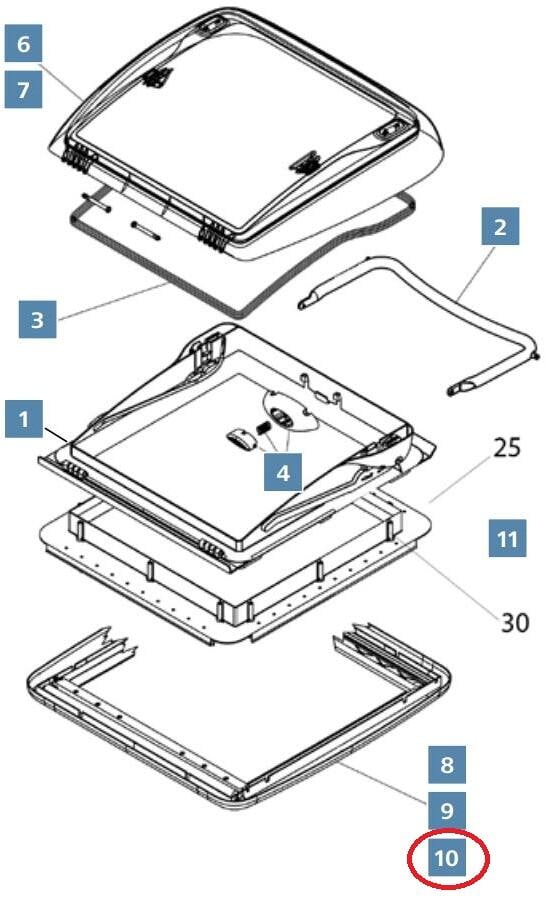 6
7
2
3
1
4
25
11
30
8
9
10