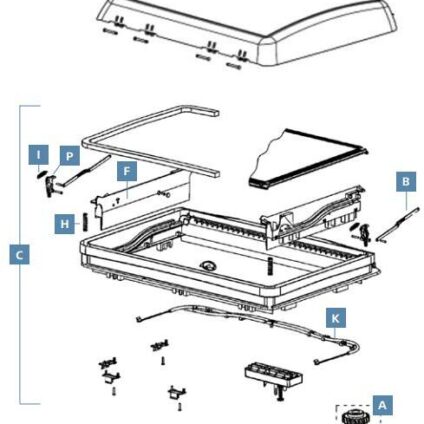 I
P
F
B
H
C
K
A