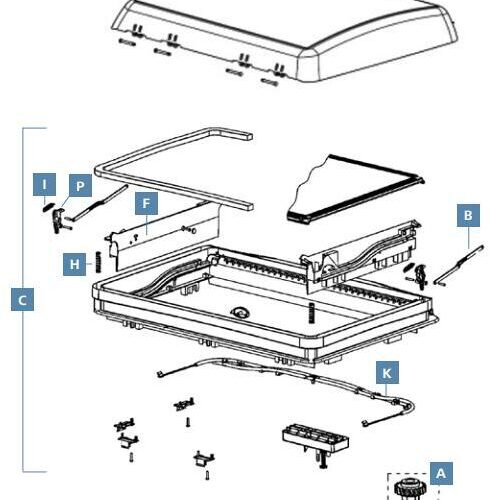 I
P
F
B
H
C
K
A