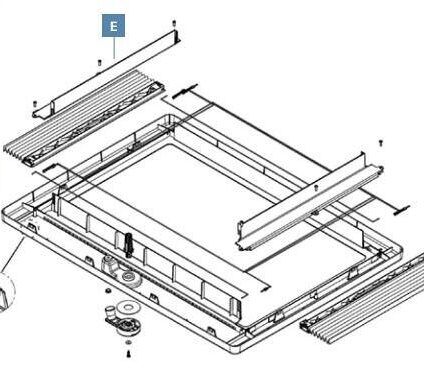 E