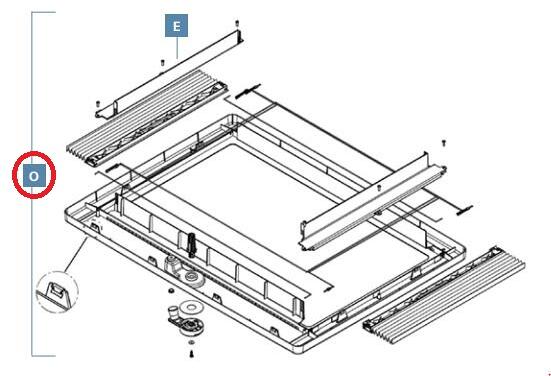 E

O